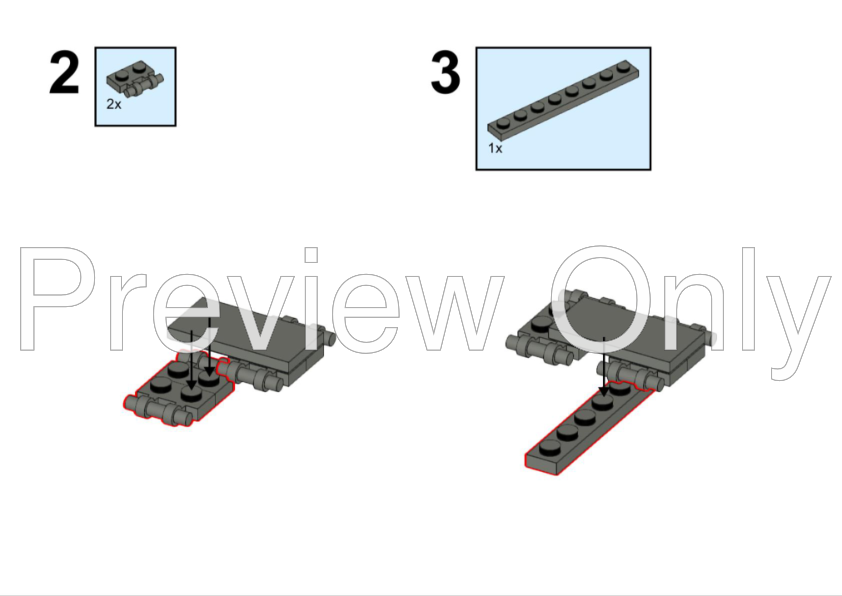 2

2x

3

1x

Preview Only