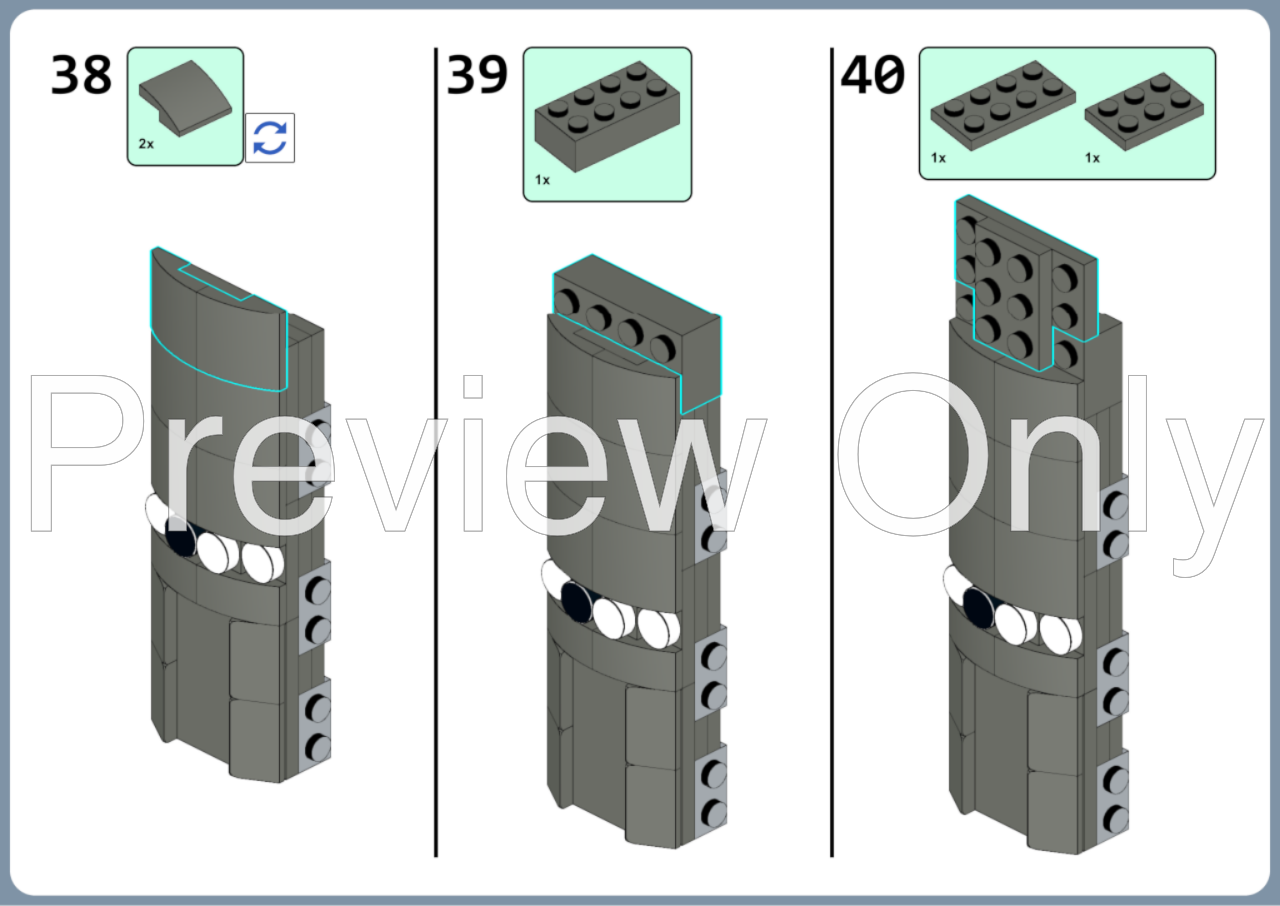 38

2x

39

1x

40

1x

1x

Preview Only