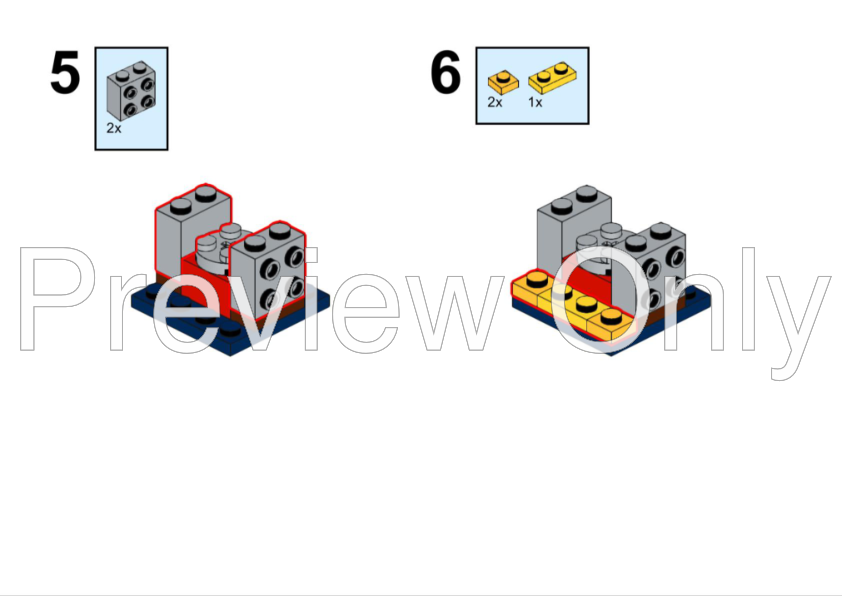 5
2x

6
2x 1x

Preview Only