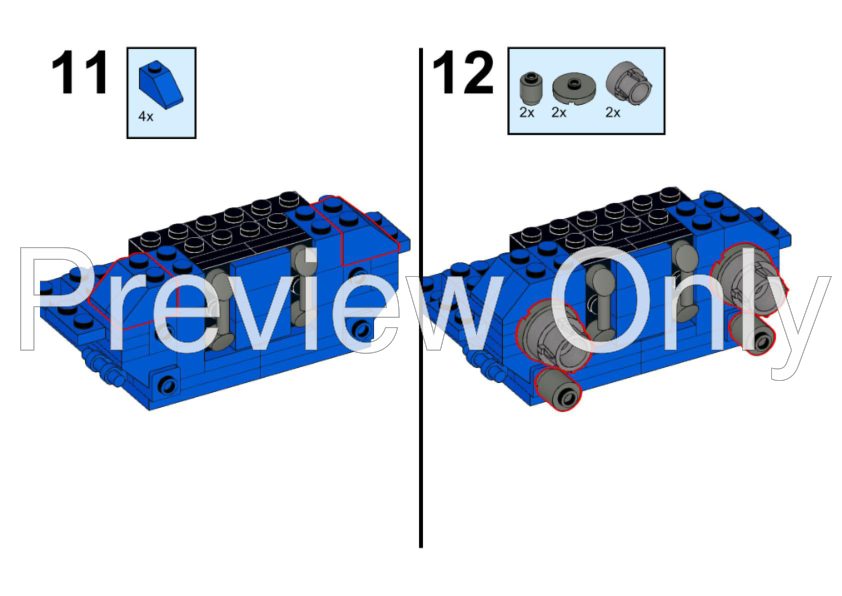 11

4x

12

2x 2x 2x

Preview Only