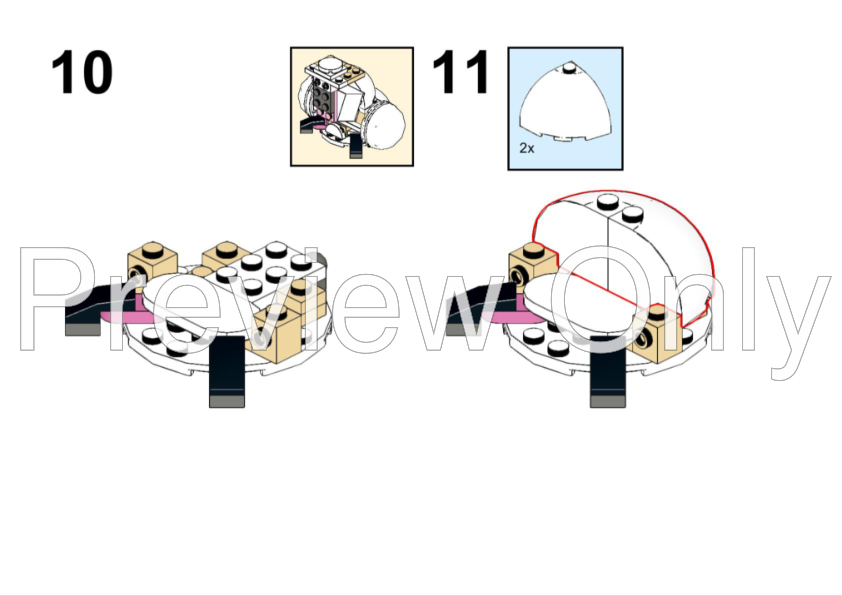 10

11

2x

Preview Only