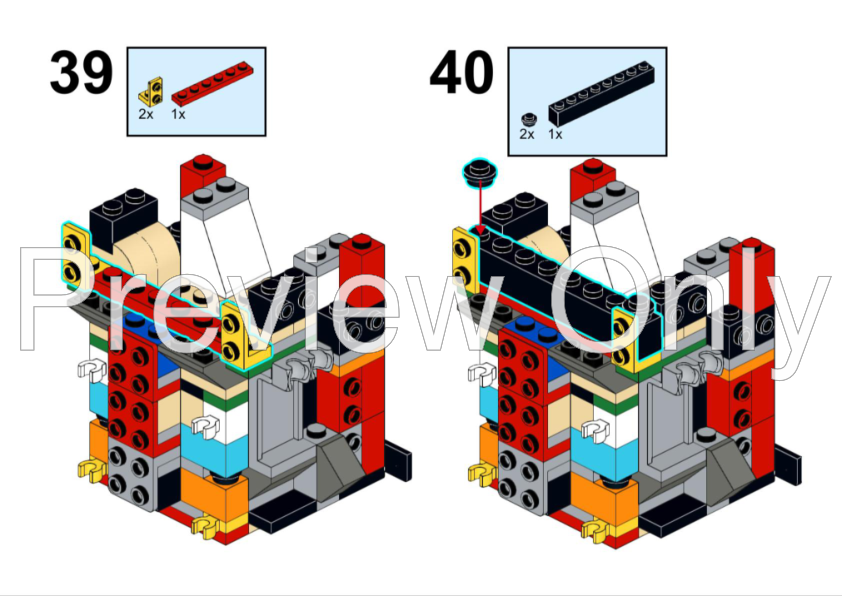 39

2x 1x

40

2x 1x

Preview Only