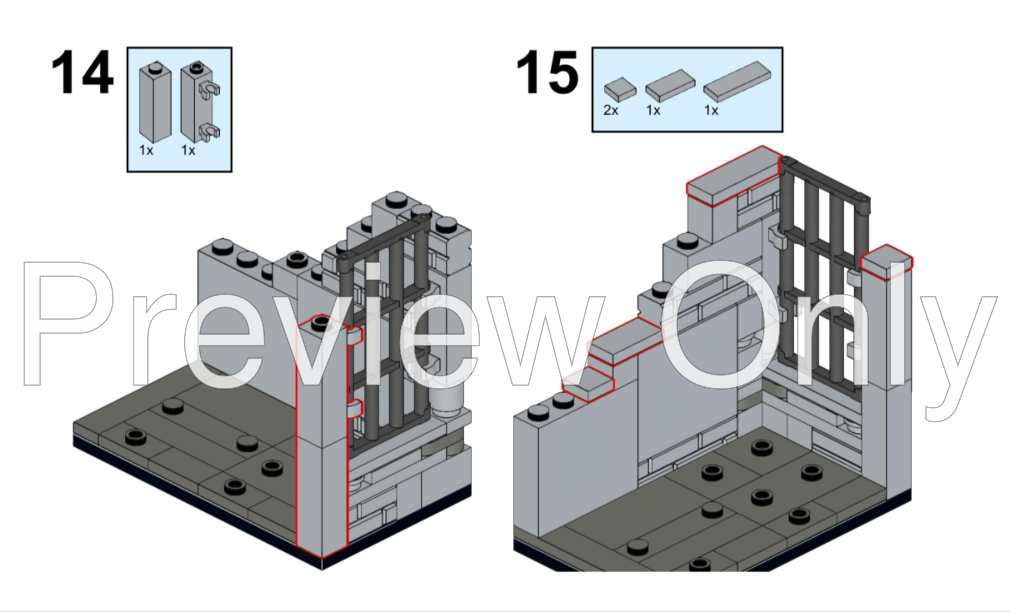 14

1x 1x

15

2x 1x 1x

Preview Only