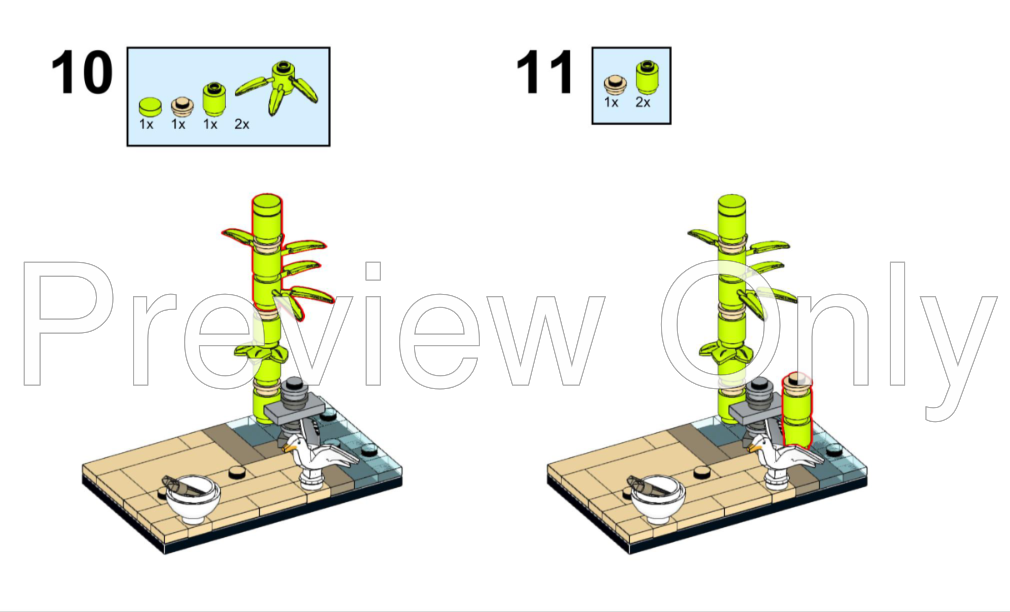 10

1x 1x 1x 2x

11

1x 2x

Preview Only