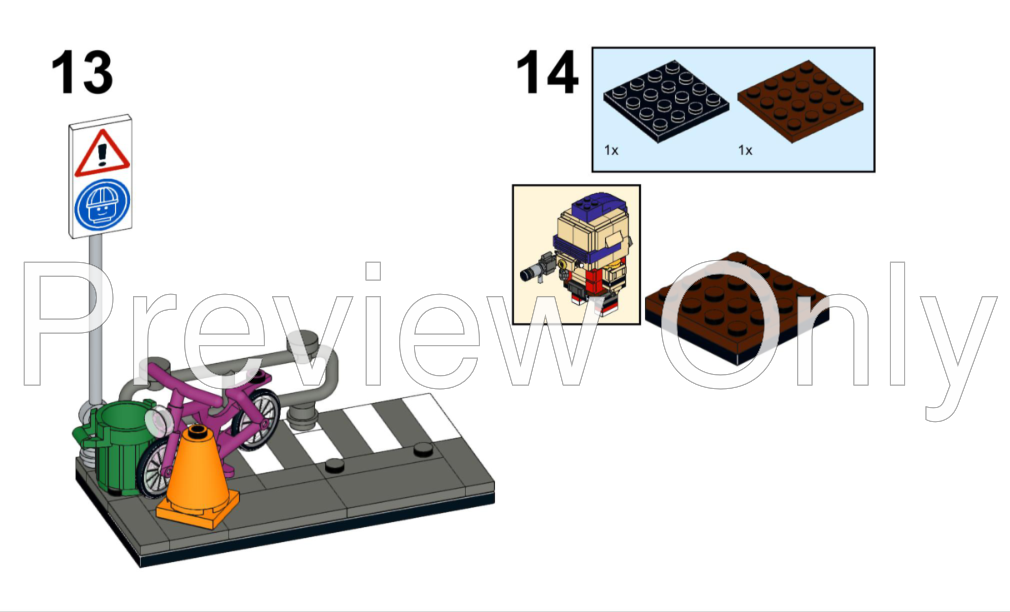 13

14

1x

1x

Preview Only