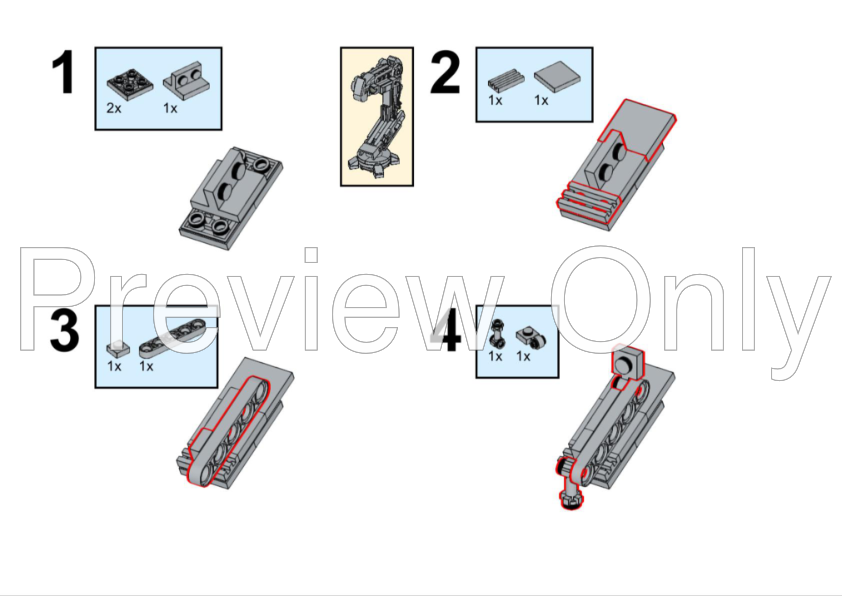 1
2x 1x

2
1x 1x

Preview Only

3
1x 1x

4
1x 1x