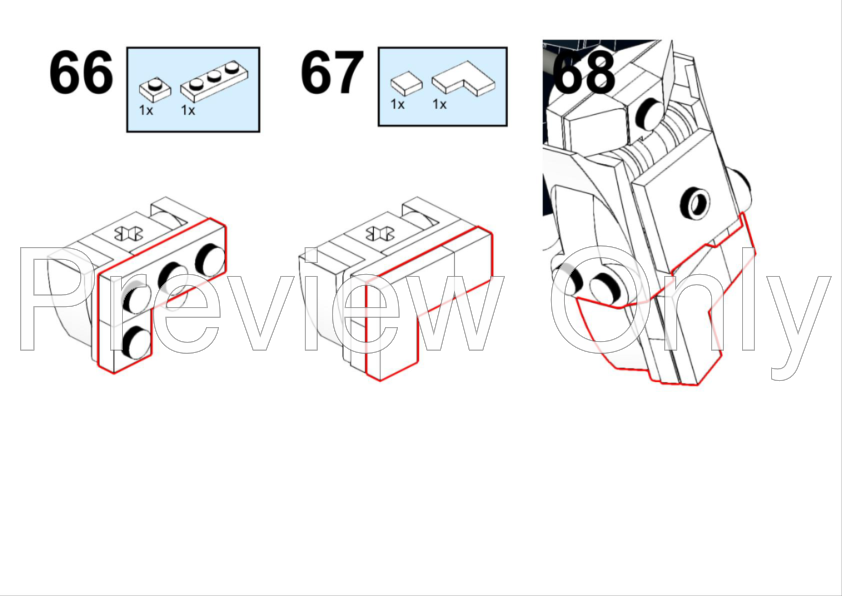 66

1x 1x

67

1x 1x

68

Preview Only