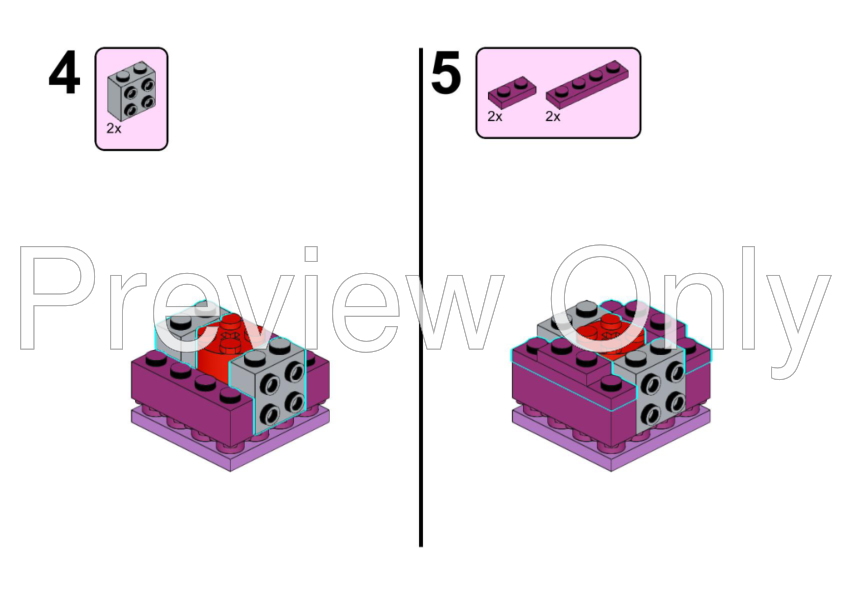 4

2x

5

2x

2x

Preview Only