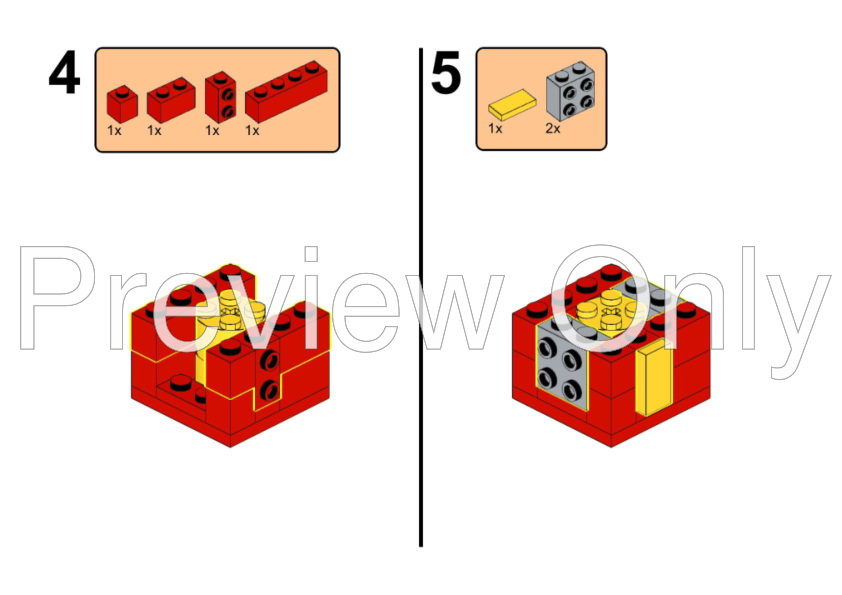 4
1x 1x 1x 1x

5
1x 2x

Preview Only