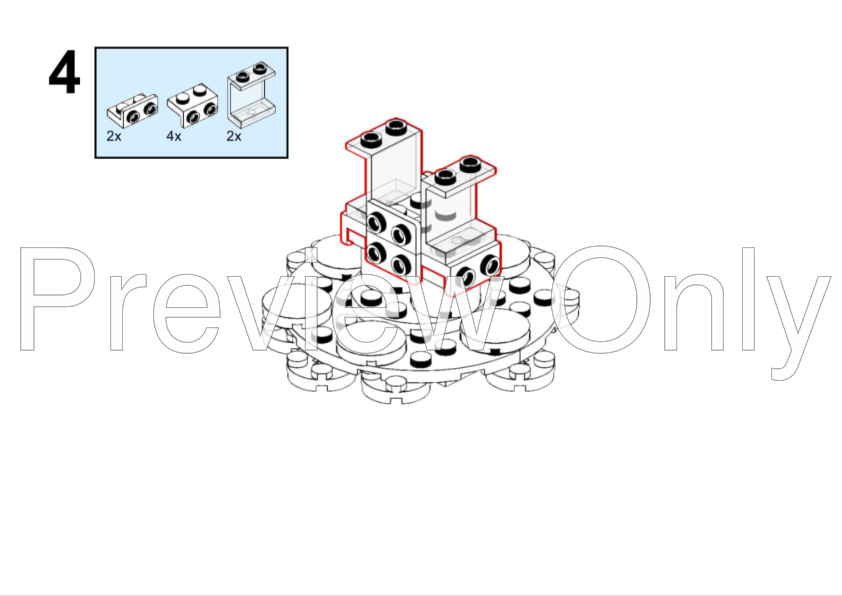 4

2x 4x 2x

Preview Only