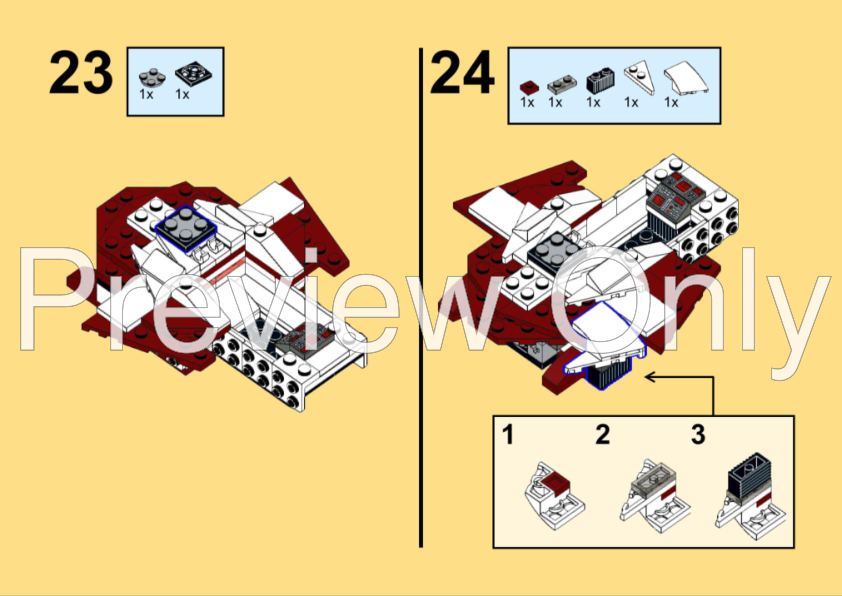 23

1x 1x

24

1x 1x 1x 1x 1x

Preview Only

1 2 3