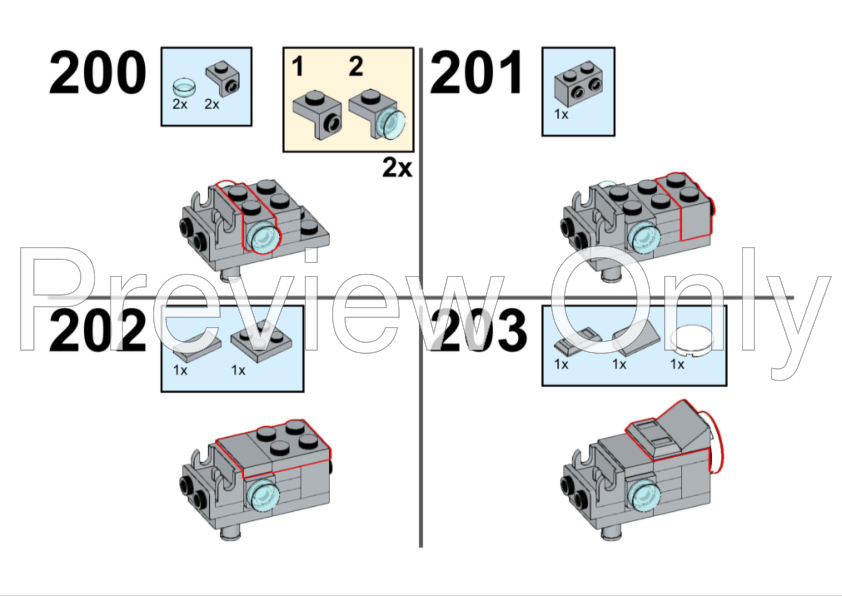 200

2x 2x

1 2

2x

201

1x

Preview Only

202

1x 1x

203

1x 1x 1x