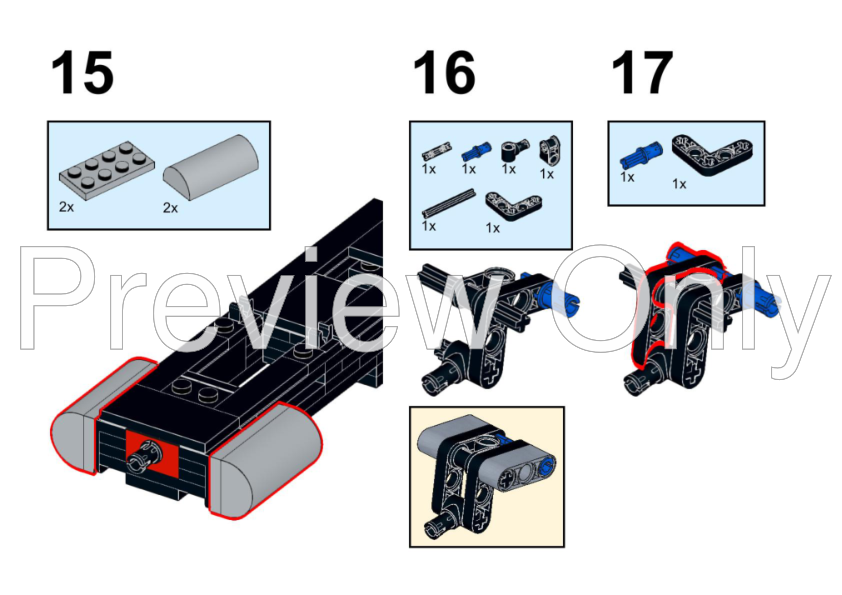 15

2x 2x

16

1x 1x 1x 1x

1x 1x

17

1x 1x

Preview Only