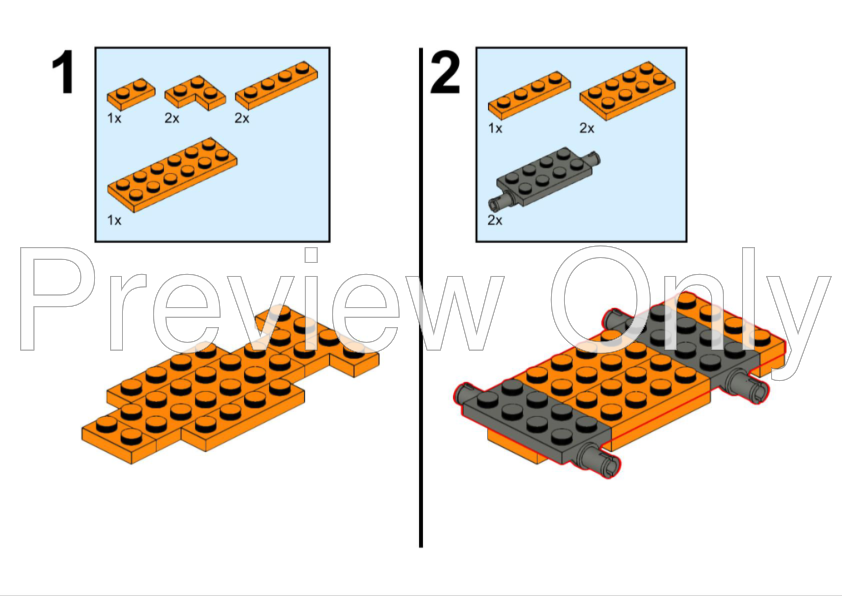 1

1x 2x 2x

1x

2

1x 2x

2x

Preview Only