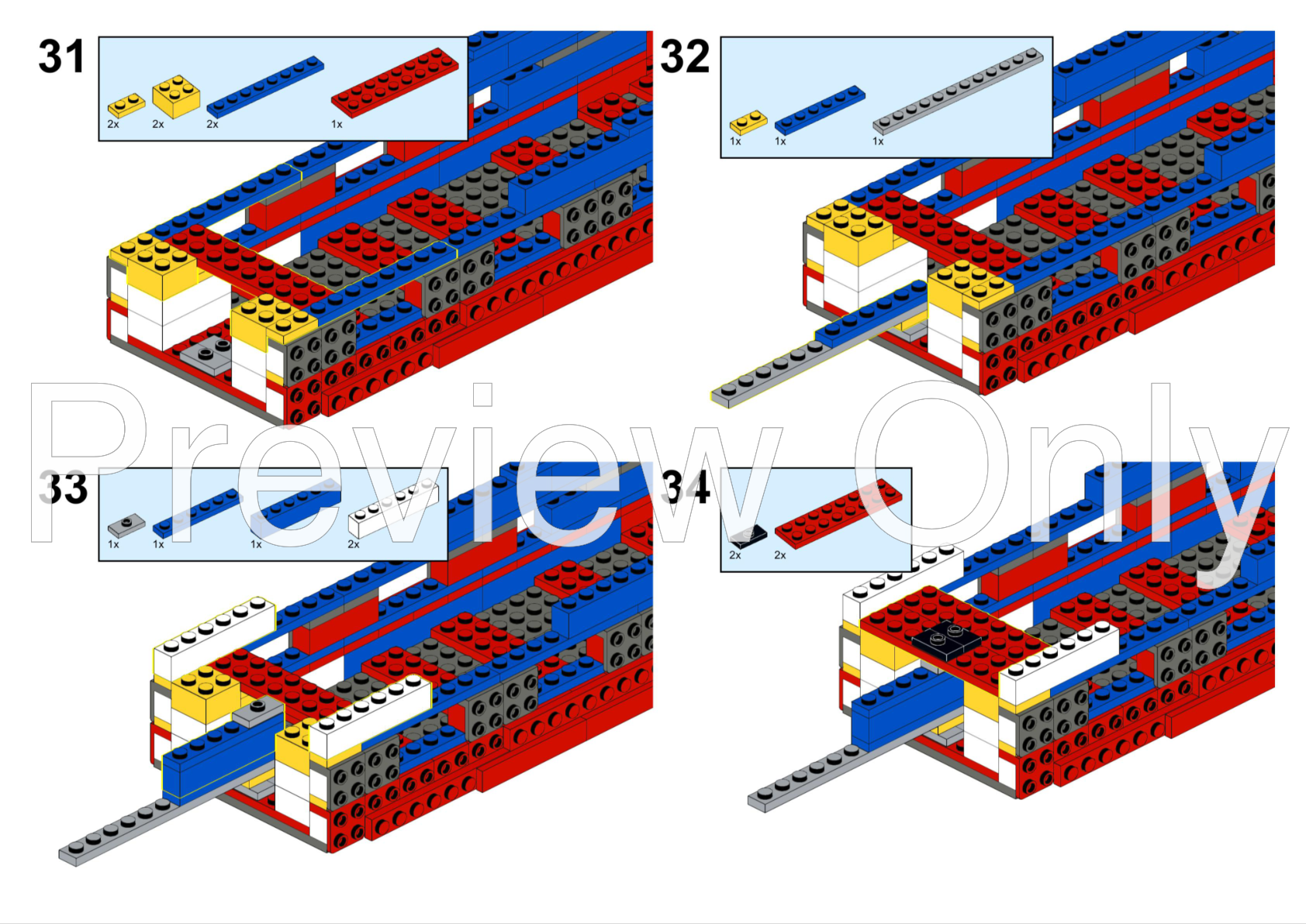 31

2x 2x 2x 1x

32

1x 1x 1x

Preview Only

33

1x 1x 1x 2x

34

2x 2x