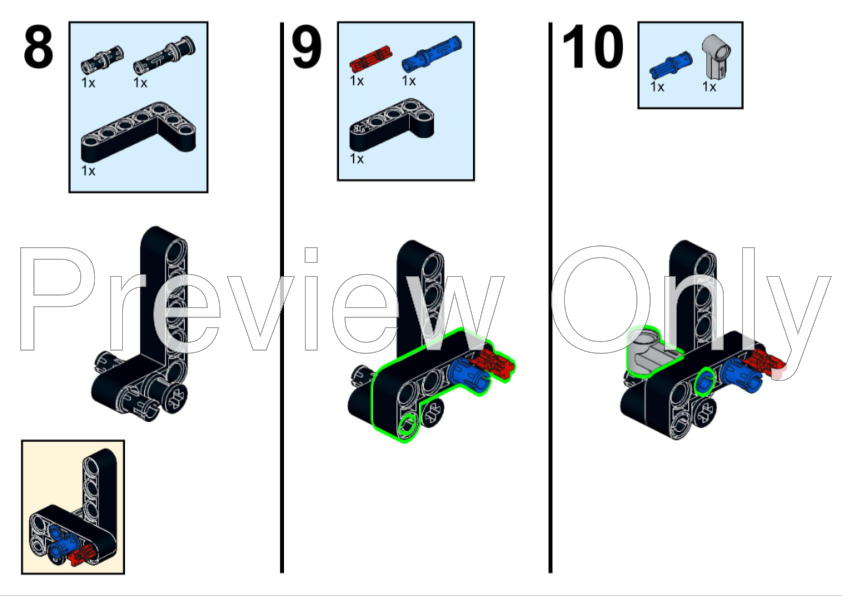 8

1x 1x

1x

9

1x 1x

1x

10

1x 1x

Preview Only