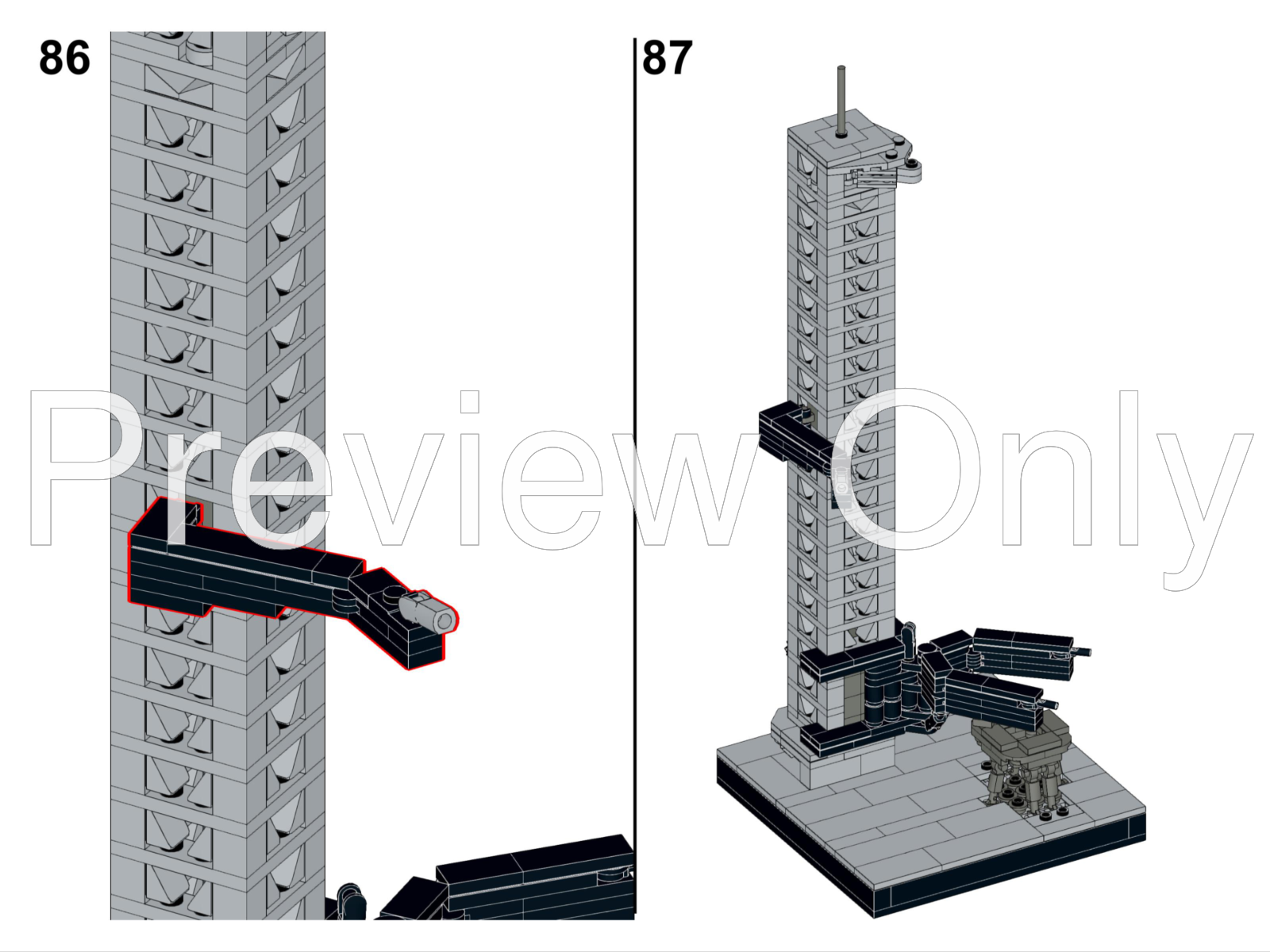 86

87

Preview Only