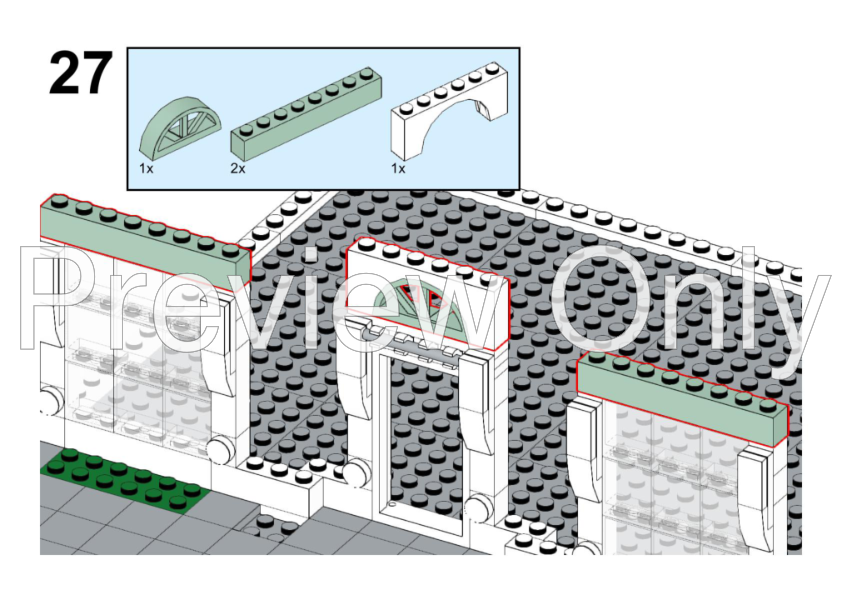 27

1x 2x 1x

Preview Only