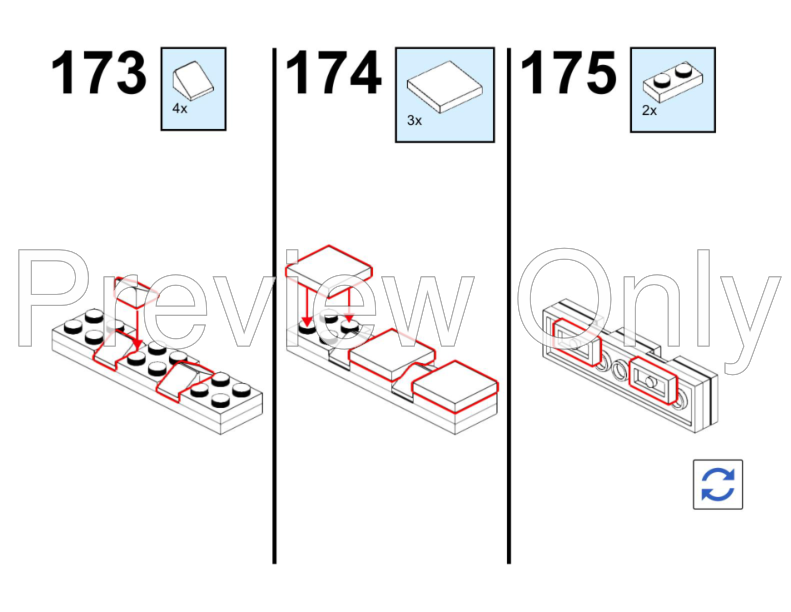 173
4x

174
3x

175
2x

Preview Only