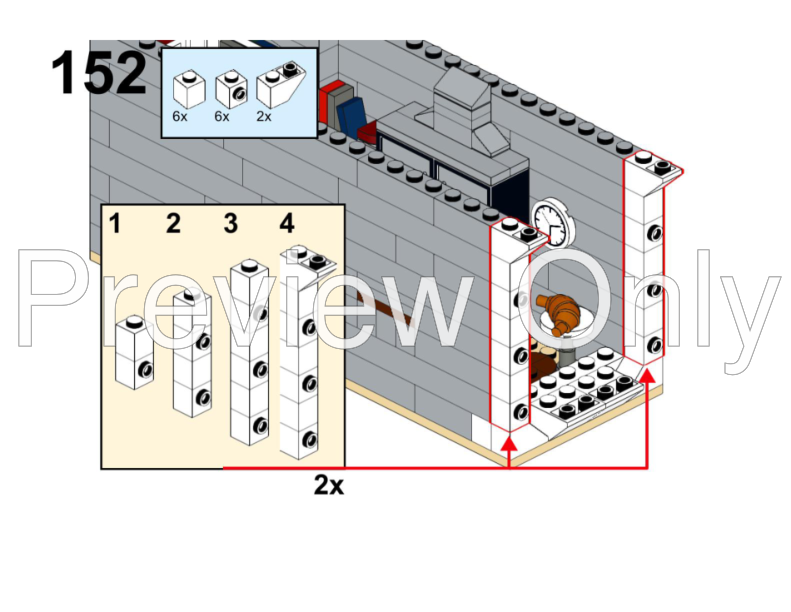 152

6x 6x 2x

1 2 3 4

Preview Only

2x