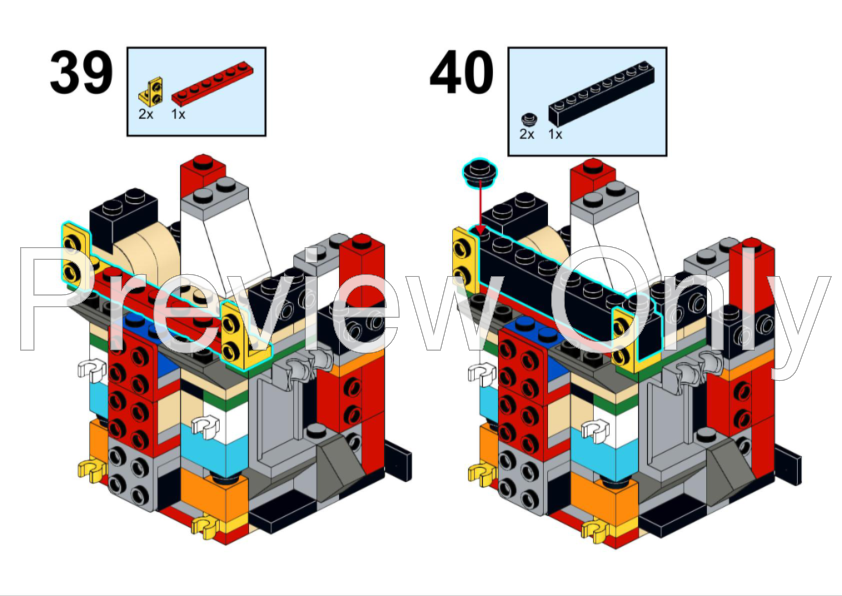 39

2x 1x

40

2x 1x

Preview Only