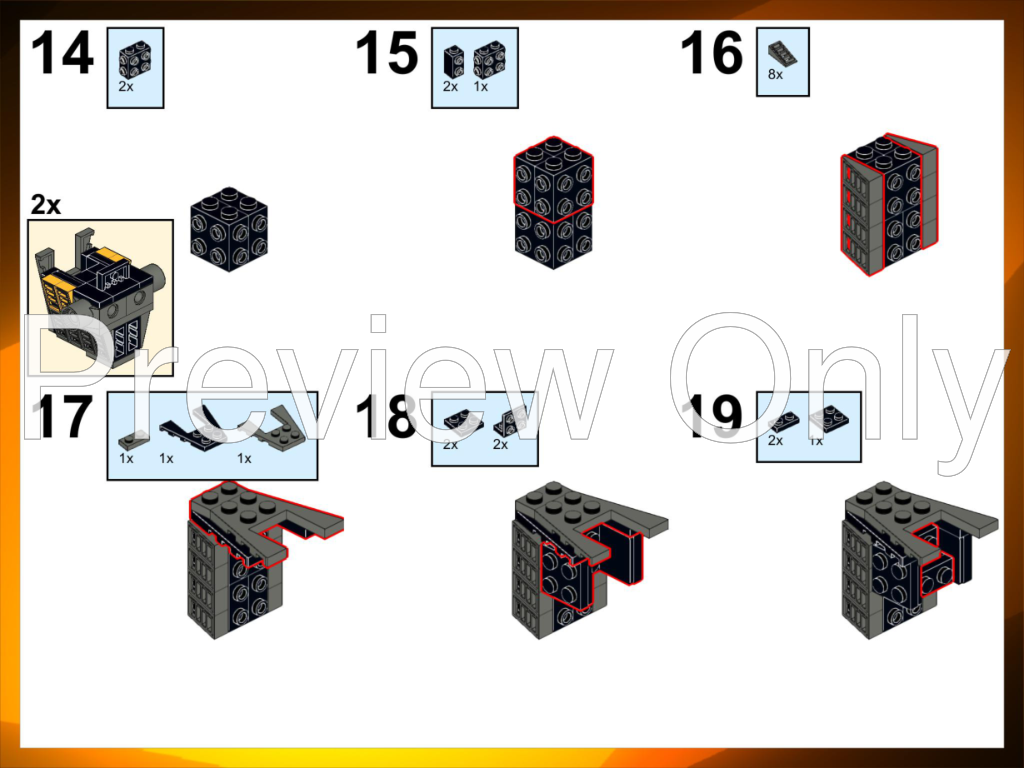 14
2x

15
2x 1x

16
8x

2x

Preview Only

17
1x 1x 1x

18
2x 2x

19
2x 1x