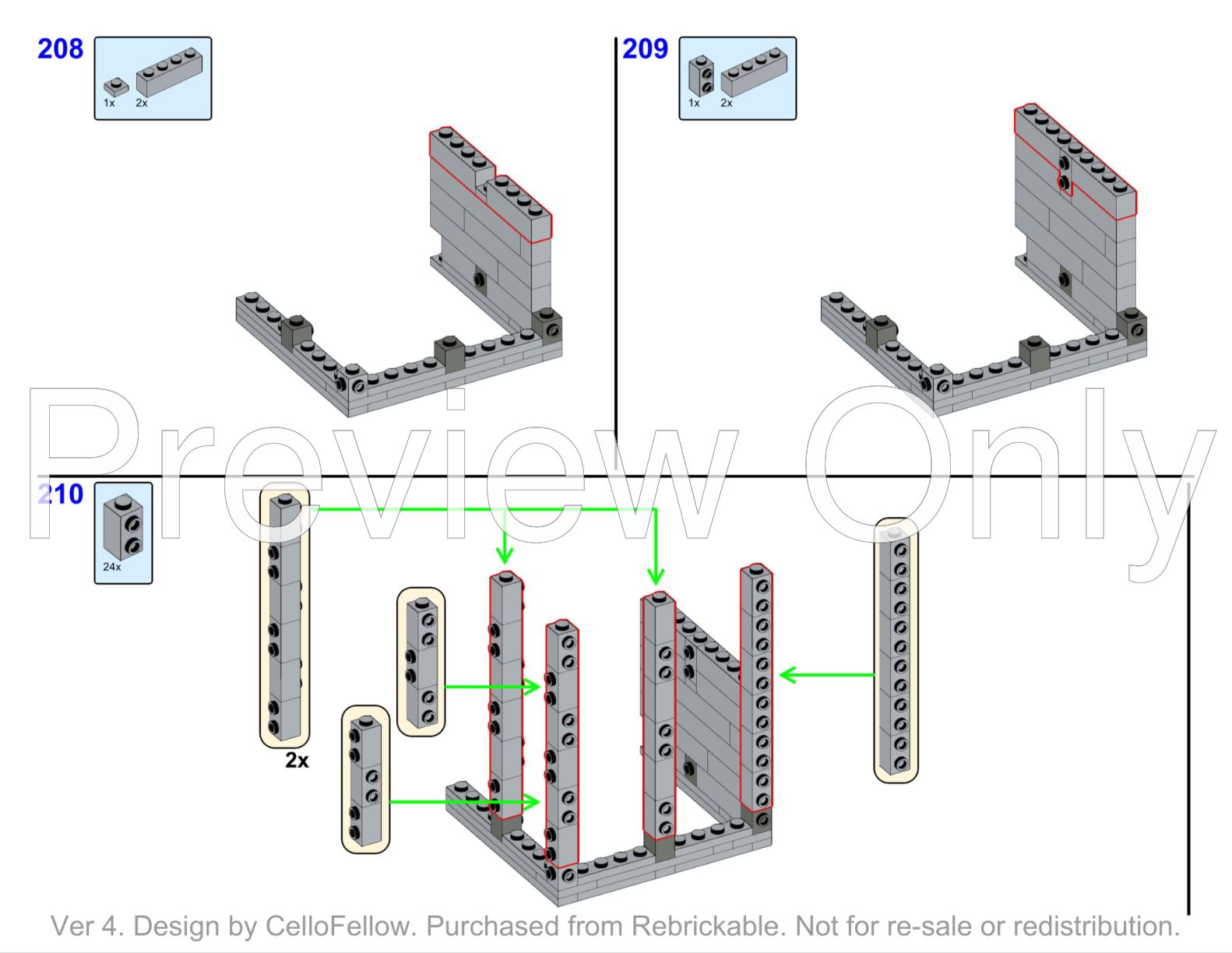 208

1x 2x

209

1x 2x

Preview Only

210

24x

2x

Ver 4. Design by CelloFellow. Purchased from Rebrickable. Not for re-sale or redistribution.