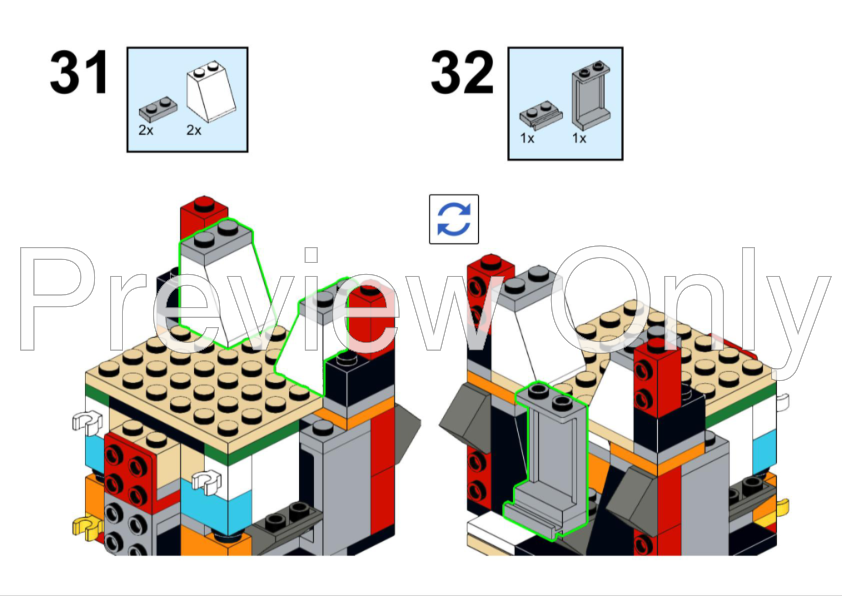 31

2x 2x

32

1x 1x

Preview Only