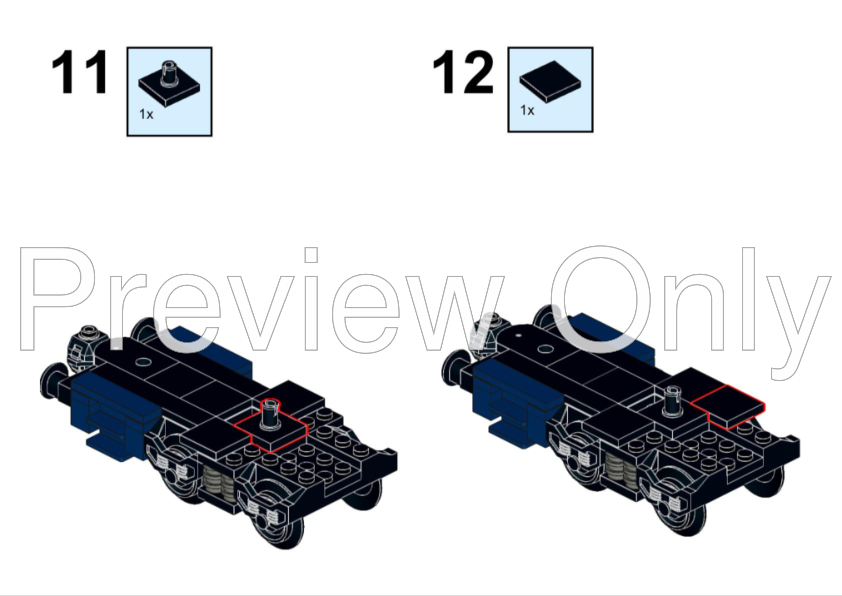 11

1x

12

1x

Preview Only