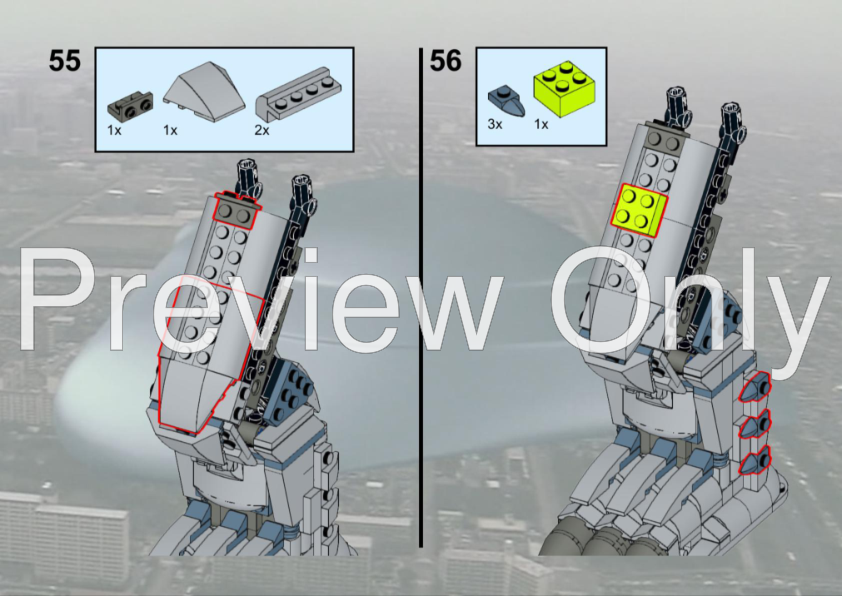 55

1x 1x 2x

56

3x 1x

Preview Only