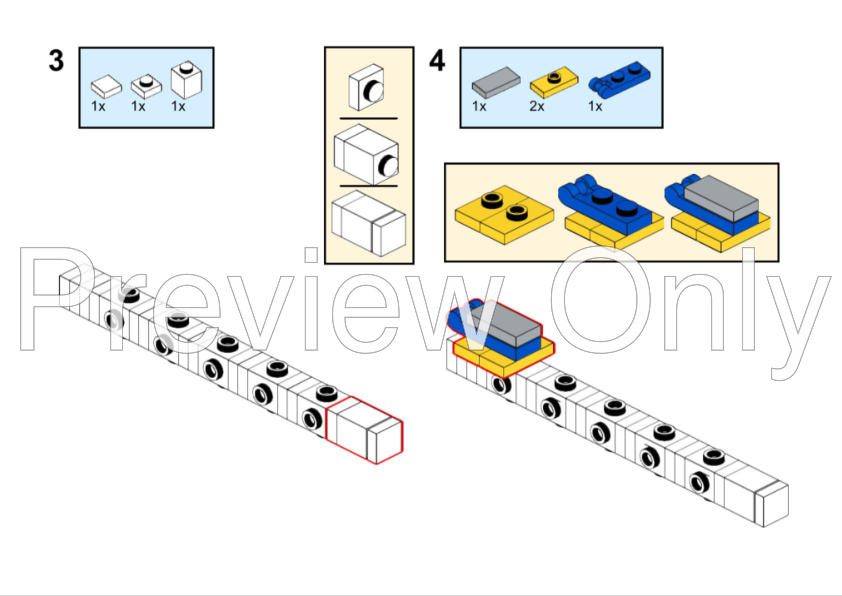 3

1x 1x 1x

4

1x 2x 1x

Preview Only