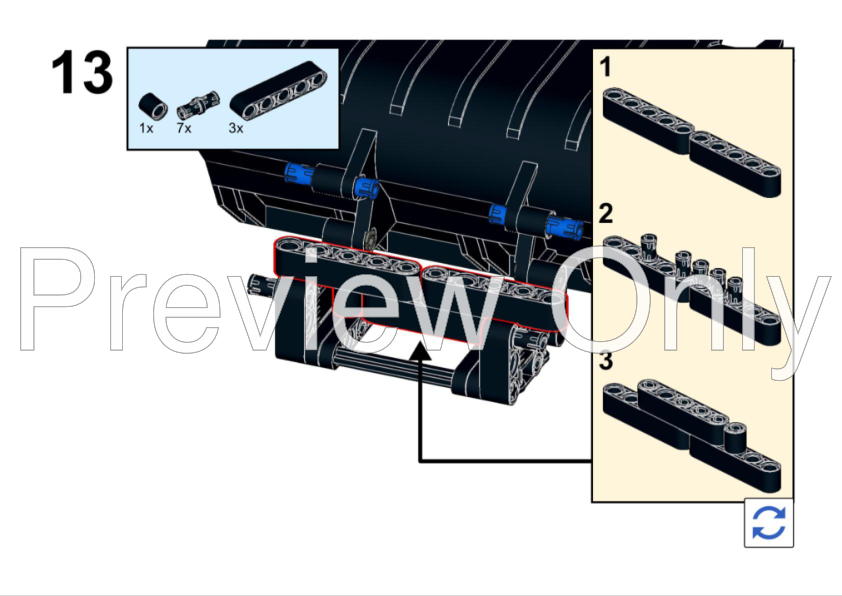 13

1x 7x 3x

1

2

3

Preview Only