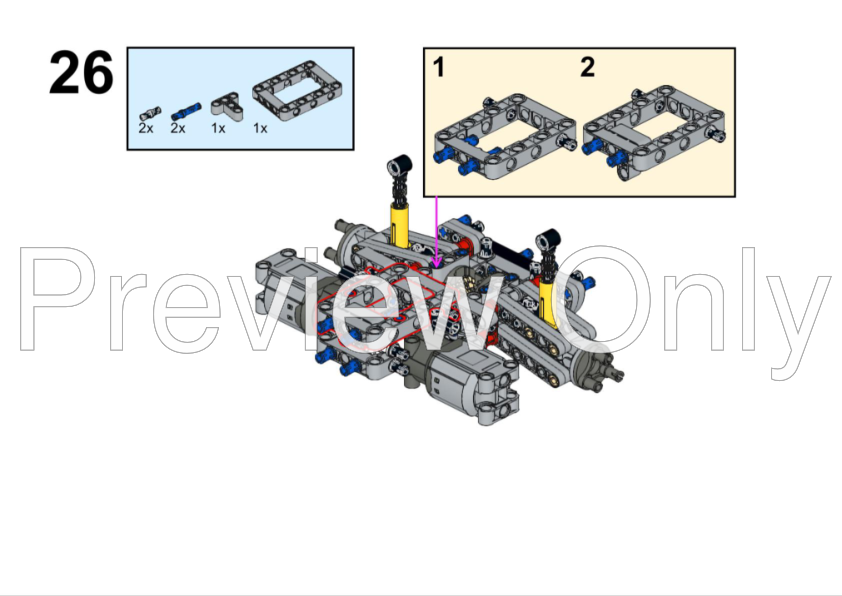 26

2x 2x 1x 1x

1 2

Preview Only