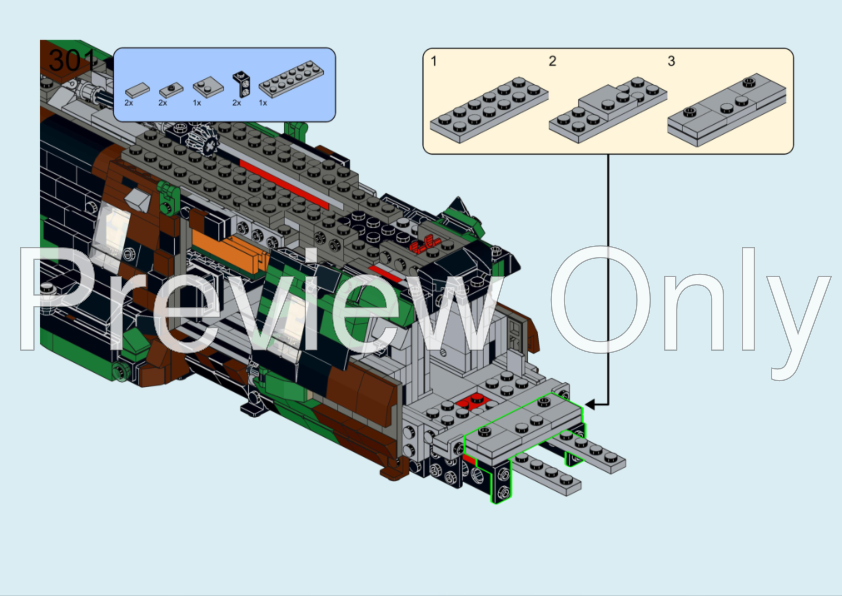 301

2x 2x 1x 2x 1x

1 2 3

Preview Only