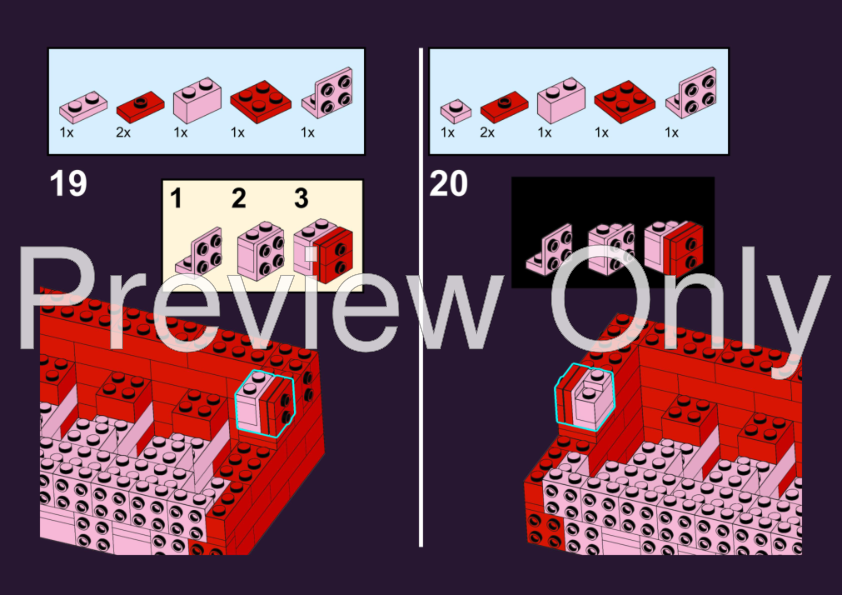 1x 2x 1x 1x 1x

19

1 2 3

1x 2x 1x 1x 1x

20

Preview Only