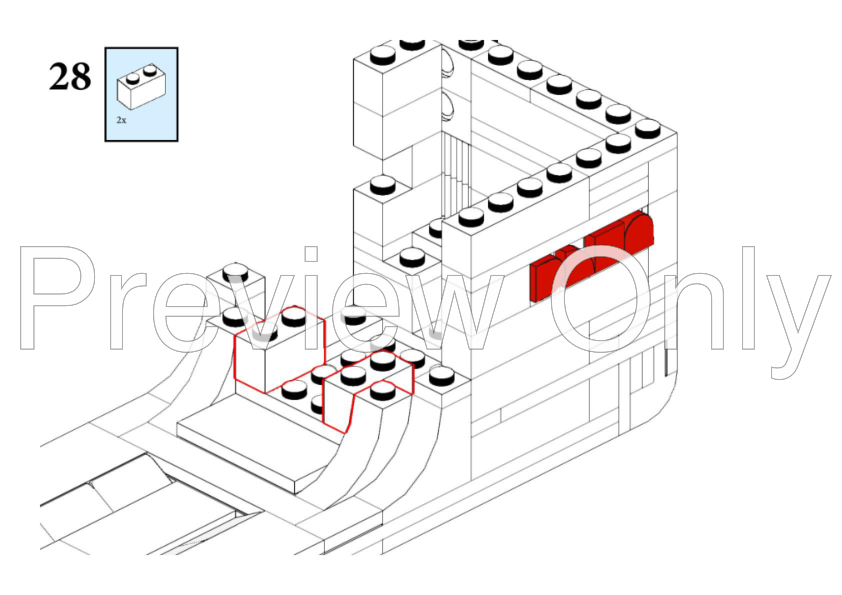 28

2x

Preview Only