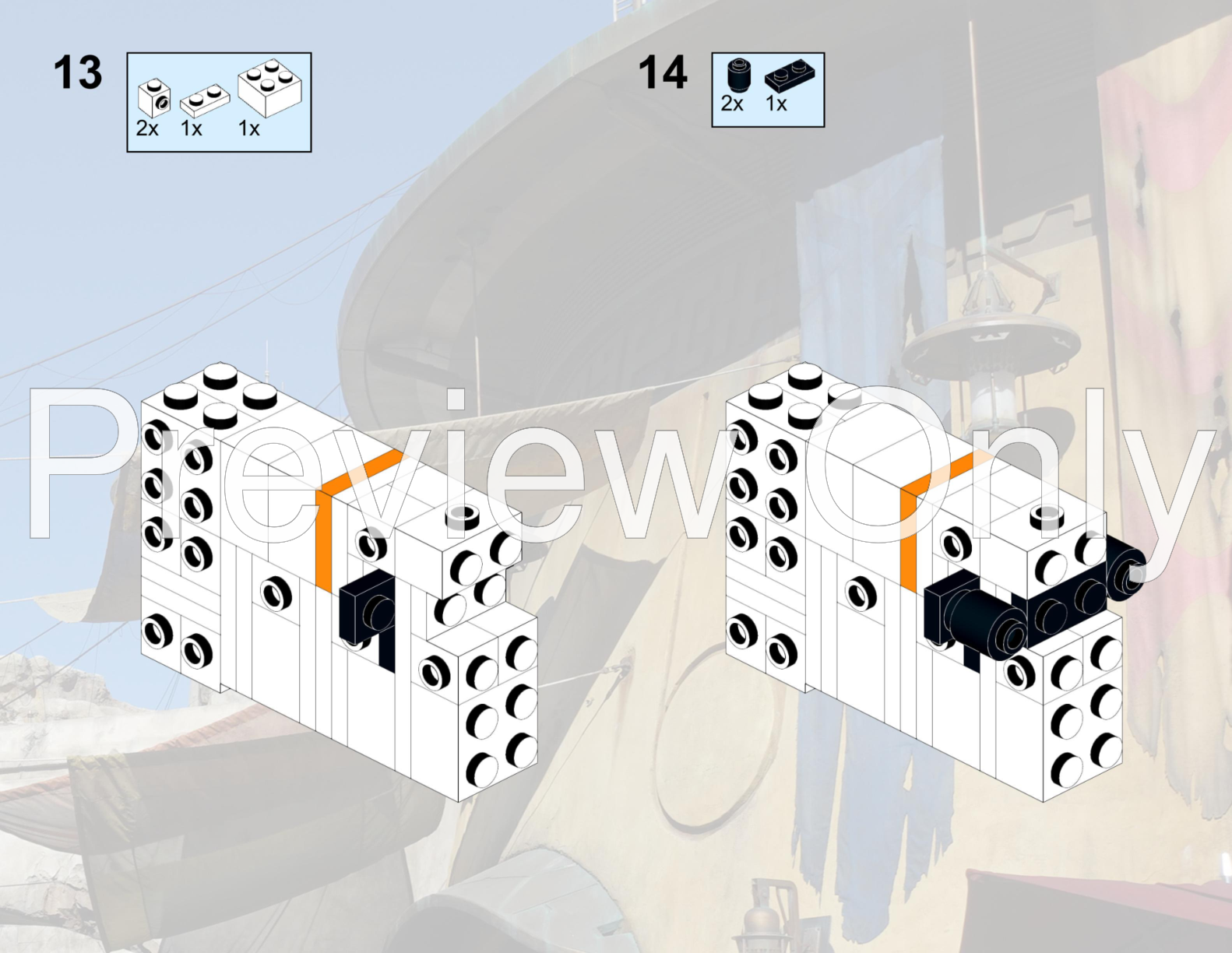 13

2x 1x 1x

14

2x 1x

Preview Only