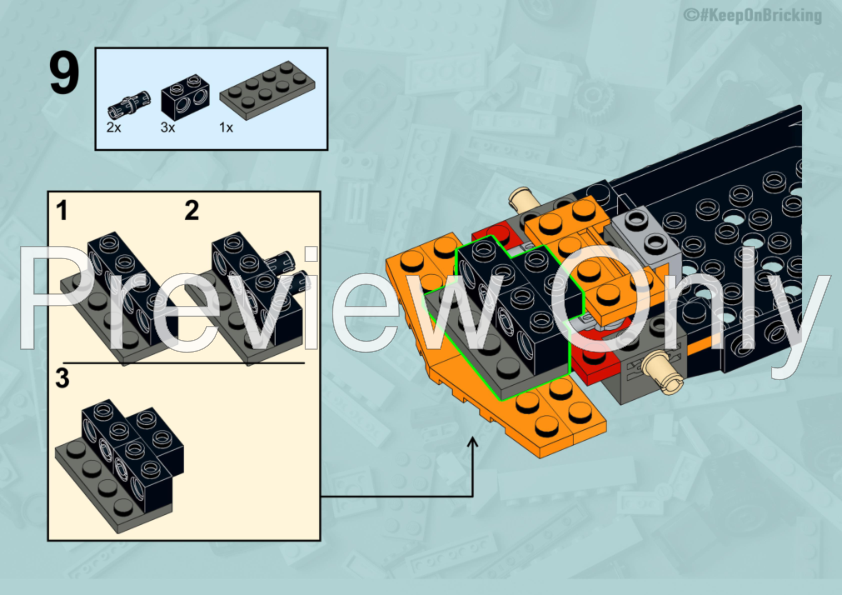 ©#KeepOnBricking

9

2x 3x 1x

1 2

3

Preview Only