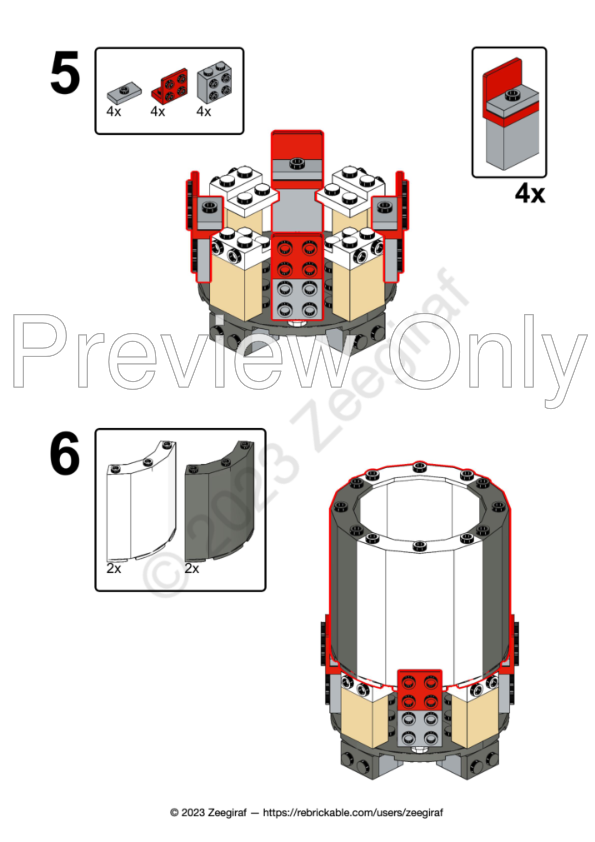 5

4x 4x 4x

4x

Preview Only

© 2023 Zeegiraf

6

2x 2x

© 2023 Zeegiraf — https://rebrickable.com/users/zeegiraf