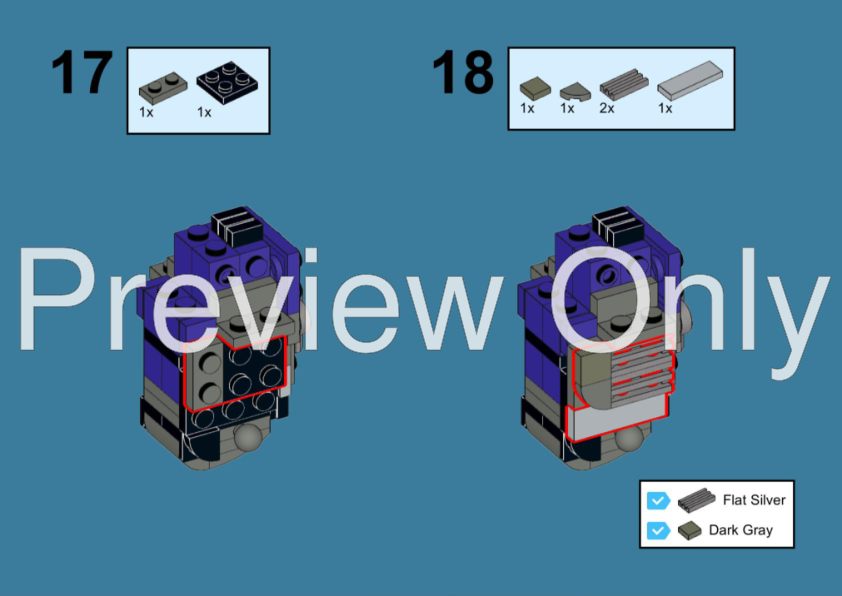 17

1x 1x

18

1x 1x 2x 1x

Preview Only

Flat Silver

Dark Gray