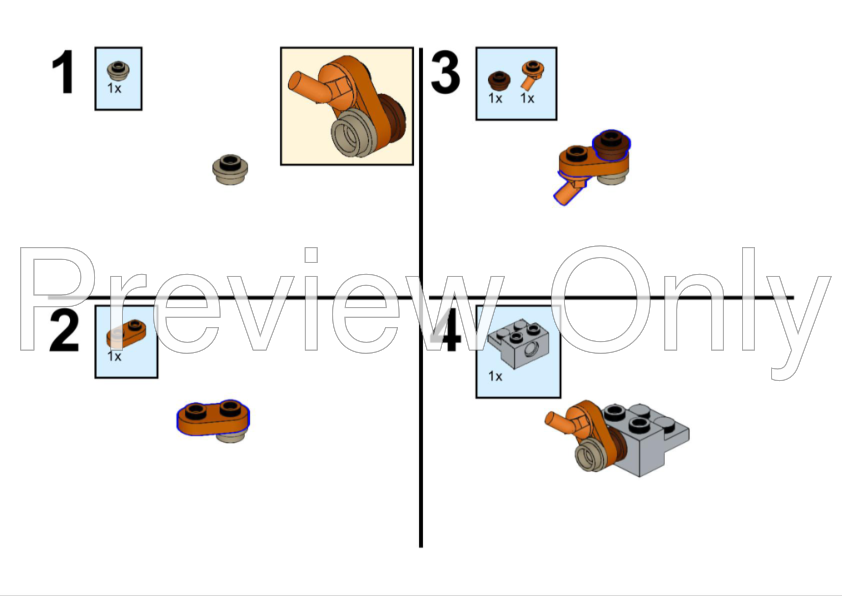 1
1x

3
1x 1x

Preview Only

2
1x

4
1x