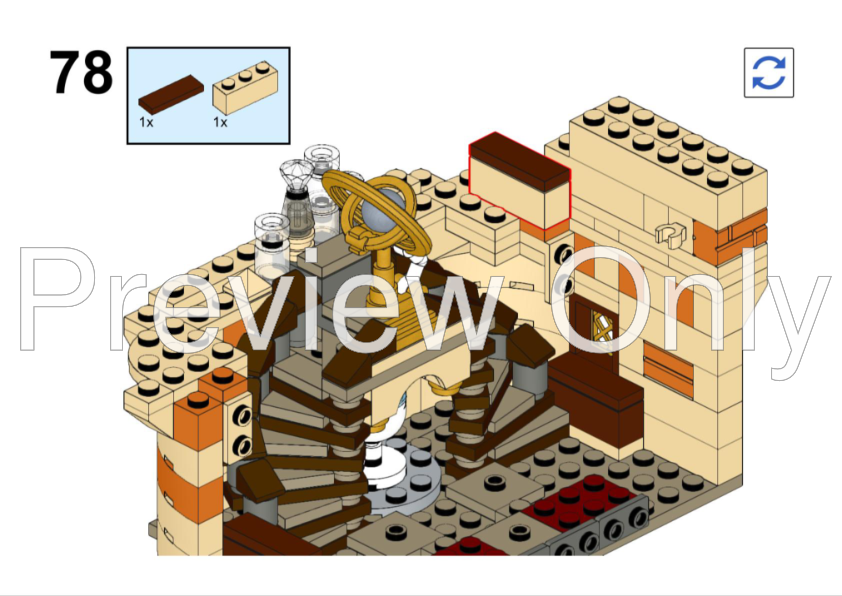 78

1x 1x

Preview Only