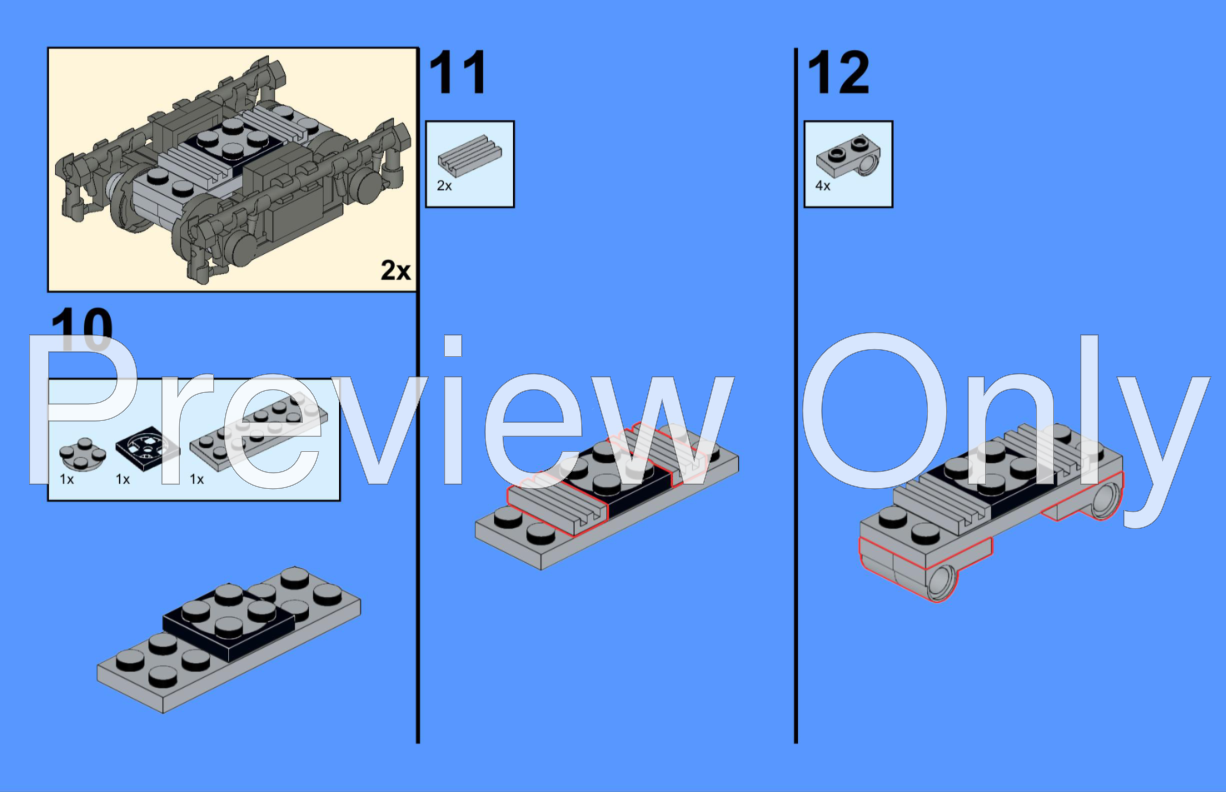 2x

10

1x 1x 1x

11

2x

12

4x

Preview Only