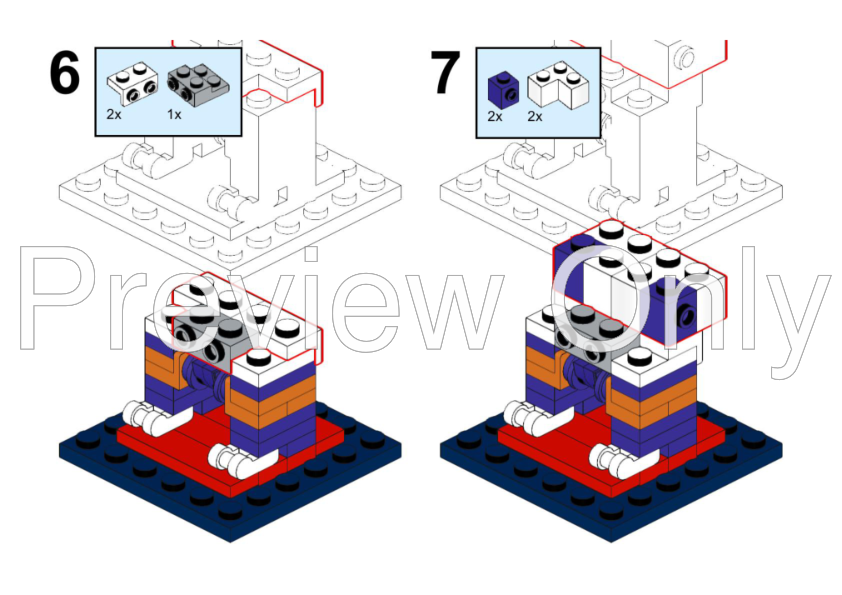 6
2x
1x

7
2x
2x

Preview Only