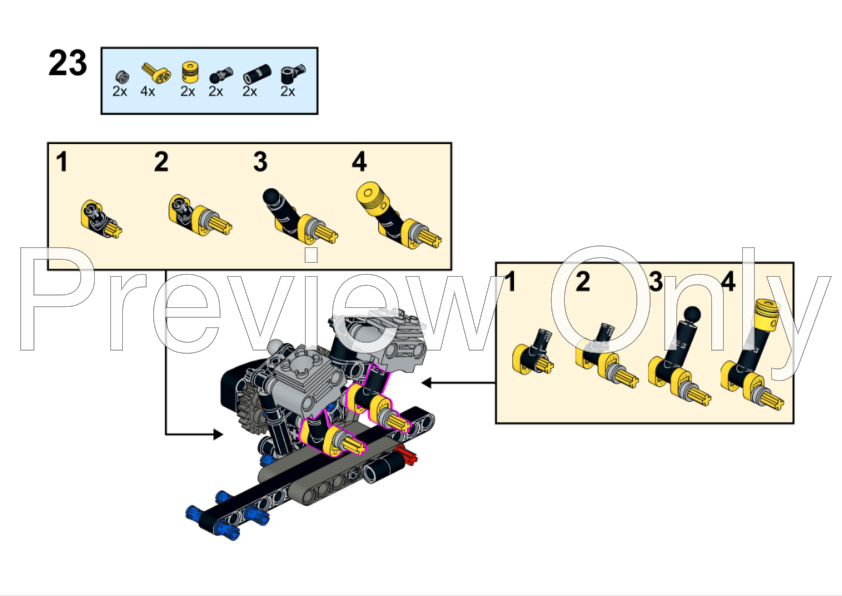 23

2x 4x 2x 2x 2x 2x

1 2 3 4

1 2 3 4

Preview Only