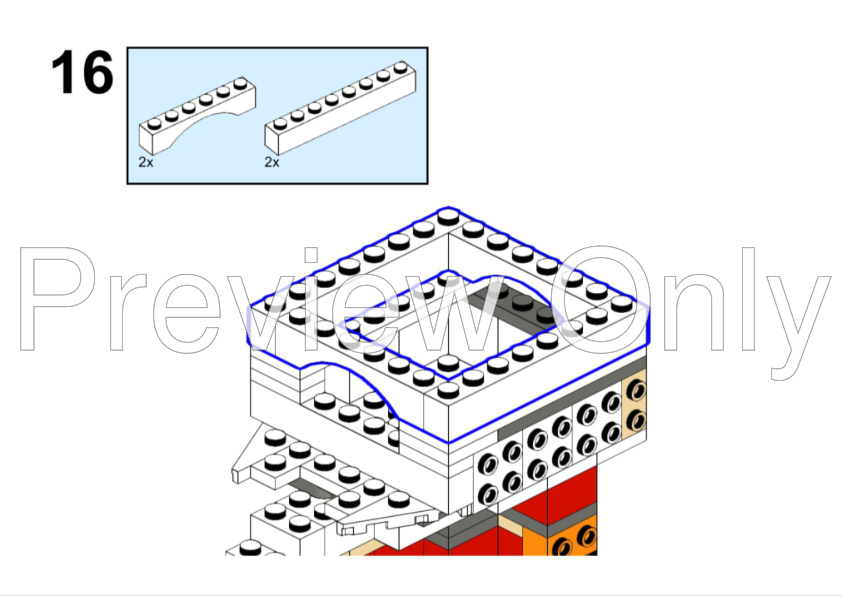 16

2x

2x

Preview Only