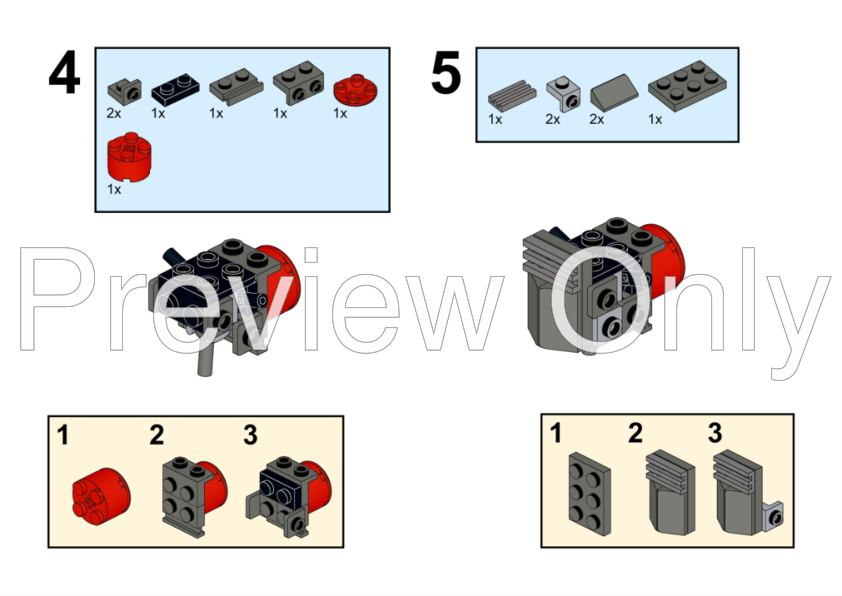 4

2x 1x 1x 1x 1x

1x

5

1x 2x 2x 1x

Preview Only

1 2 3

1 2 3