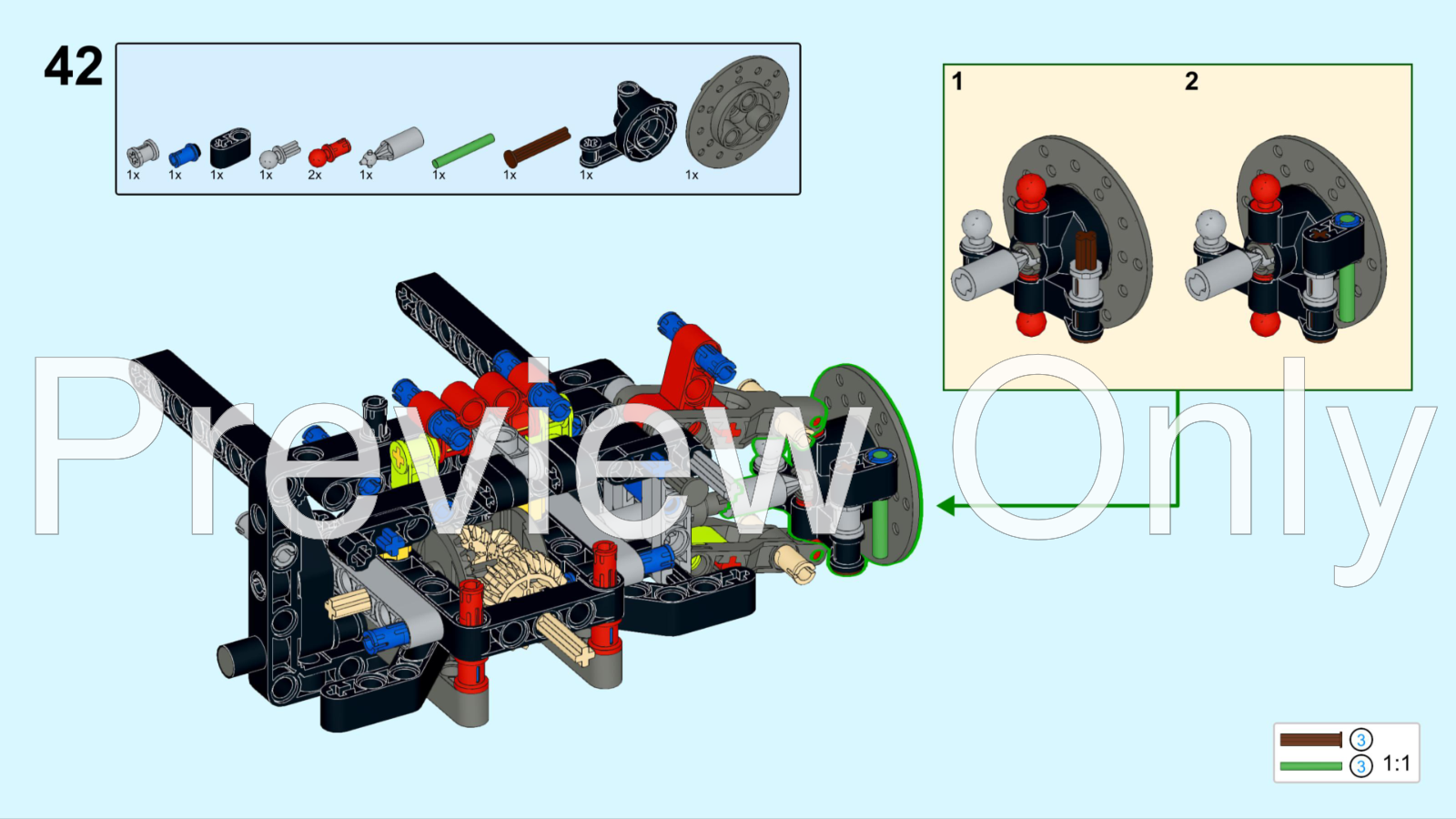 42

1x 1x 1x 1x 2x 1x 1x 1x 1x 1x

1 2

Preview Only

3
3 1:1