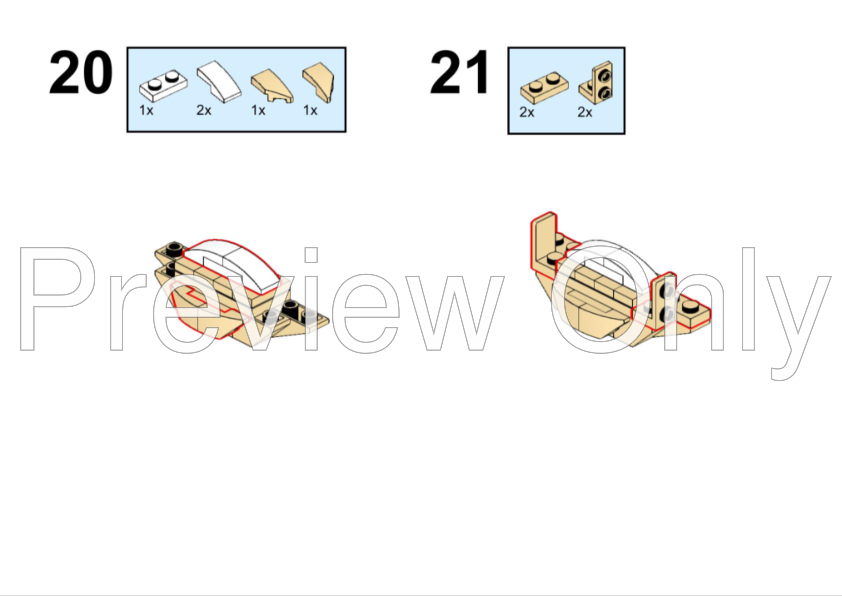 20

1x 2x 1x 1x

21

2x 2x

Preview Only