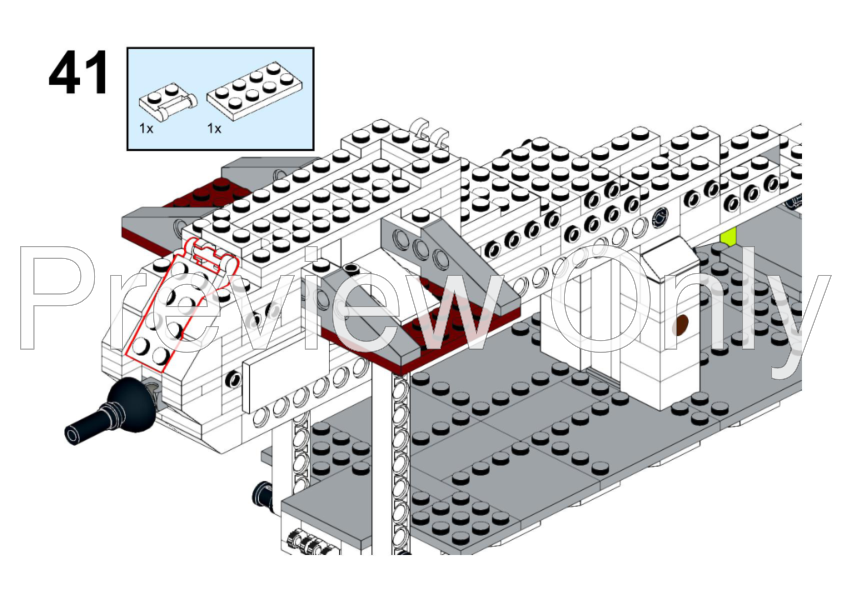 41

1x 1x

Preview Only